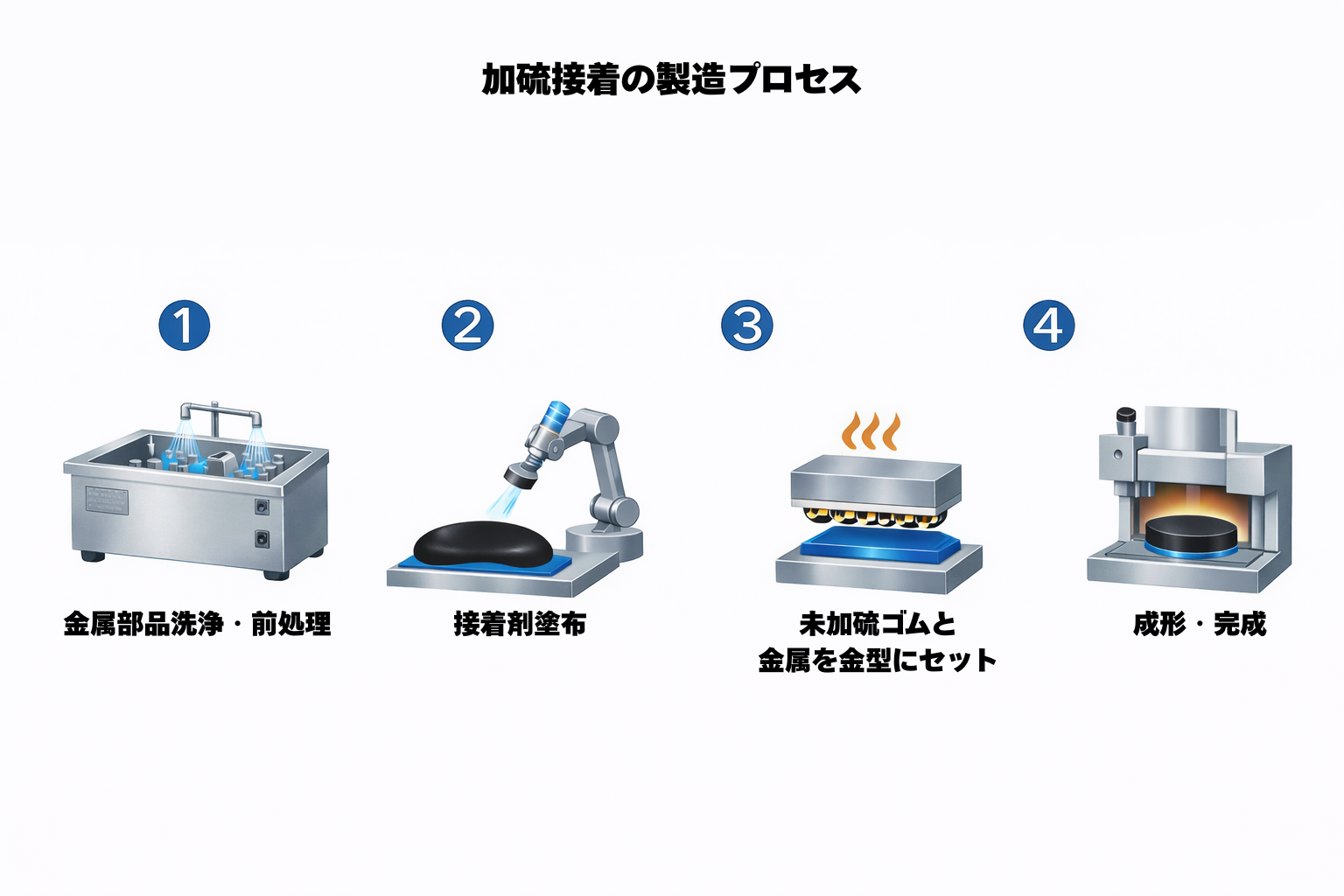 加硫接着の製造プロセス

1

金属部品洗浄・前処理

2

接着剤塗布

3

未加硫ゴムと
金属を金型にセット

4

成形・完成