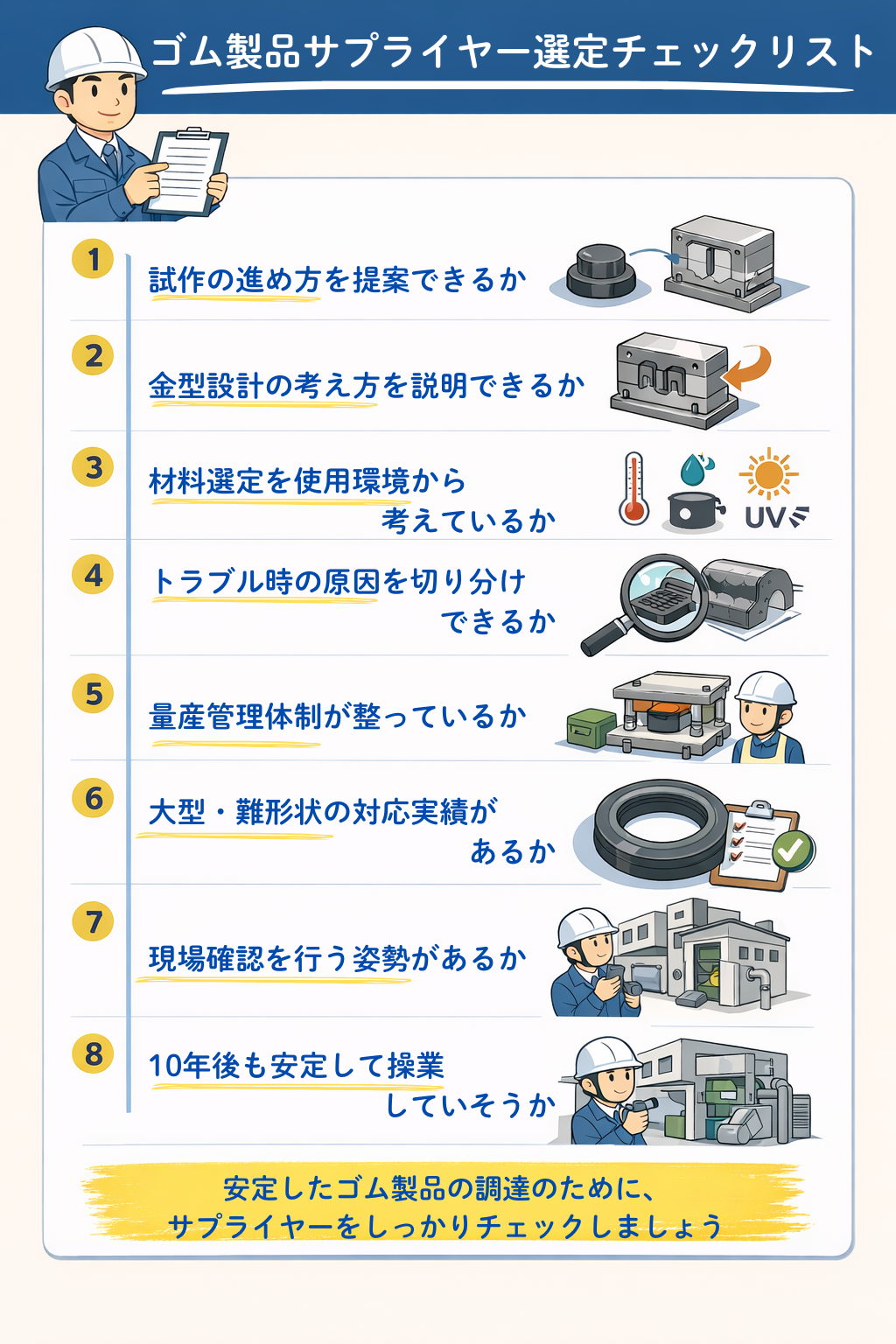 ゴム製品サプライヤー選定チェックリスト

1
試作の進め方を提案できるか

2
金型設計の考え方を説明できるか

3
材料選定を使用環境から考えているか

UV

4
トラブル時の原因を切り分けできるか

5
量産管理体制が整っているか

6
大型・難形状の対応実績があるか

7
現場確認を行う姿勢があるか

8
10年後も安定して操業していそうか

安定したゴム製品の調達のために、サプライヤーをしっかりチェックしましょう